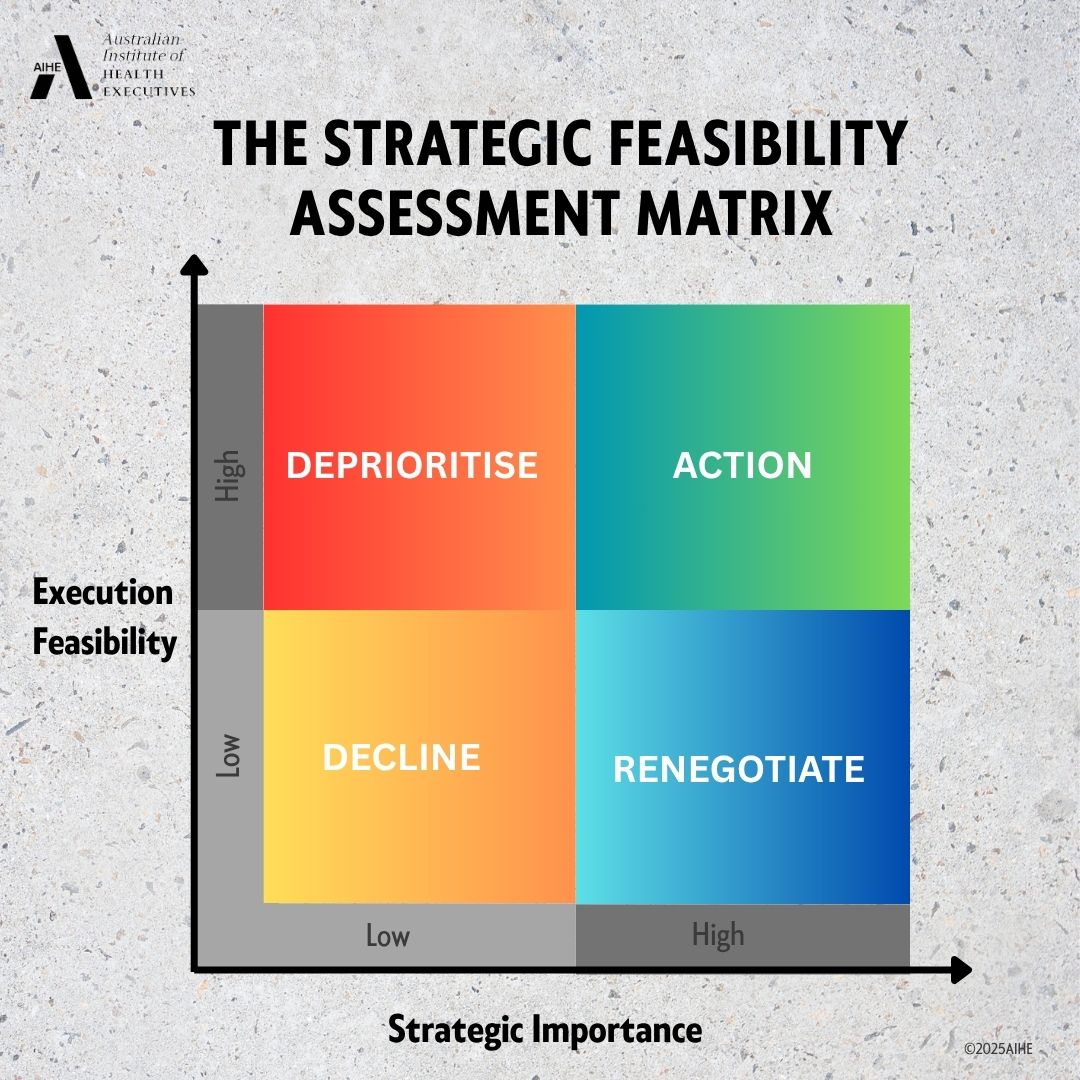 AIHE Australian Institute of HEALTH EXECUTIVES

THE STRATEGIC FEASIBILITY ASSESSMENT MATRIX

Execution Feasibility

High

Low

DEPRIORITISE

ACTION

DECLINE

RENEGOTIATE

Low

High

Strategic Importance

©2025AIHE