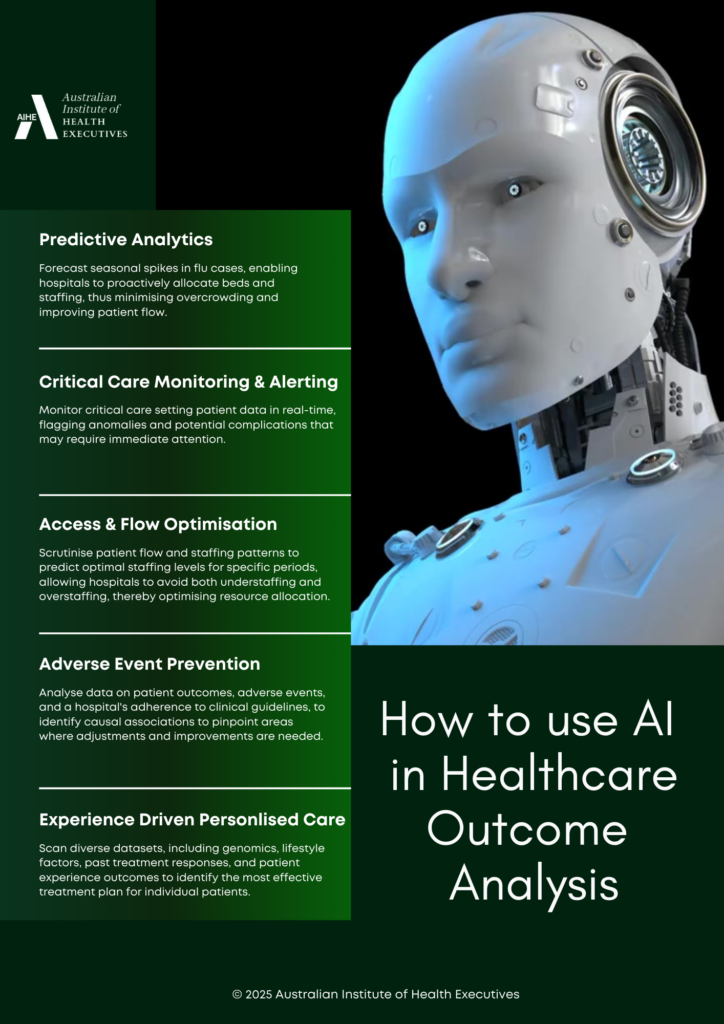 AIHE Australian Institute of HEALTH EXECUTIVES

Predictive Analytics

Forecast seasonal spikes in flu cases, enabling hospitals to proactively allocate beds and staffing, thus minimising overcrowding and improving patient flow.

Critical Care Monitoring & Alerting

Monitor critical care setting patient data in real-time, flagging anomalies and potential complications that may require immediate attention.

Access & Flow Optimisation

Scrutinise patient flow and staffing patterns to predict optimal staffing levels for specific periods, allowing hospitals to avoid both understaffing and overstaffing, thereby optimising resource allocation.

Adverse Event Prevention

Analyse data on patient outcomes, adverse events, and a hospital's adherence to clinical guidelines, to identify causal associations to pinpoint areas where adjustments and improvements are needed.

Experience Driven Personlised Care

Scan diverse datasets, including genomics, lifestyle factors, past treatment responses, and patient experience outcomes to identify the most effective treatment plan for individual patients.

How to use AI in Healthcare Outcome Analysis

© 2025 Australian Institute of Health Executives